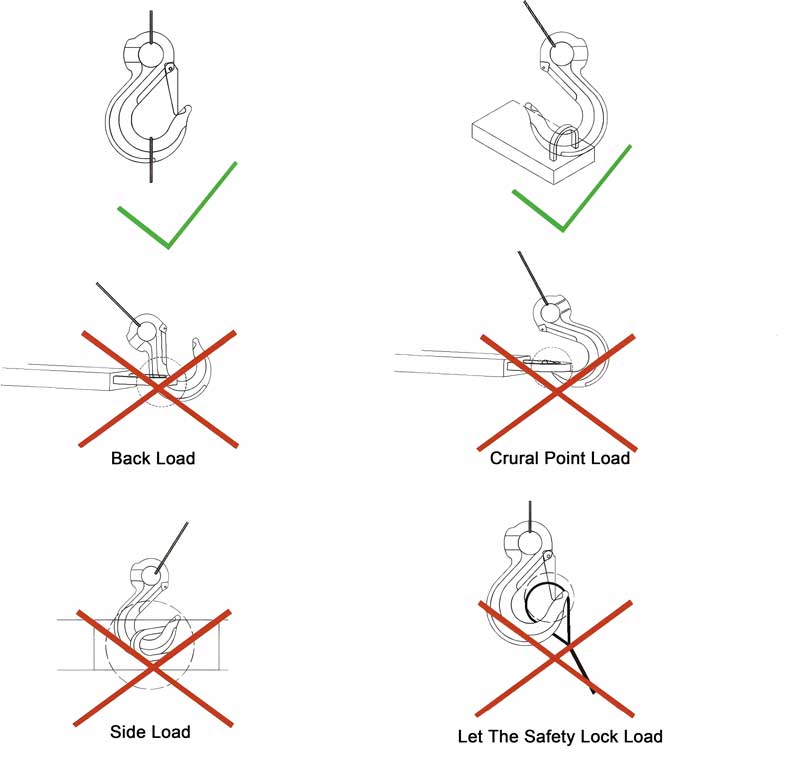 Back Load

Crural Point Load

Side Load

Let The Safety Lock Load